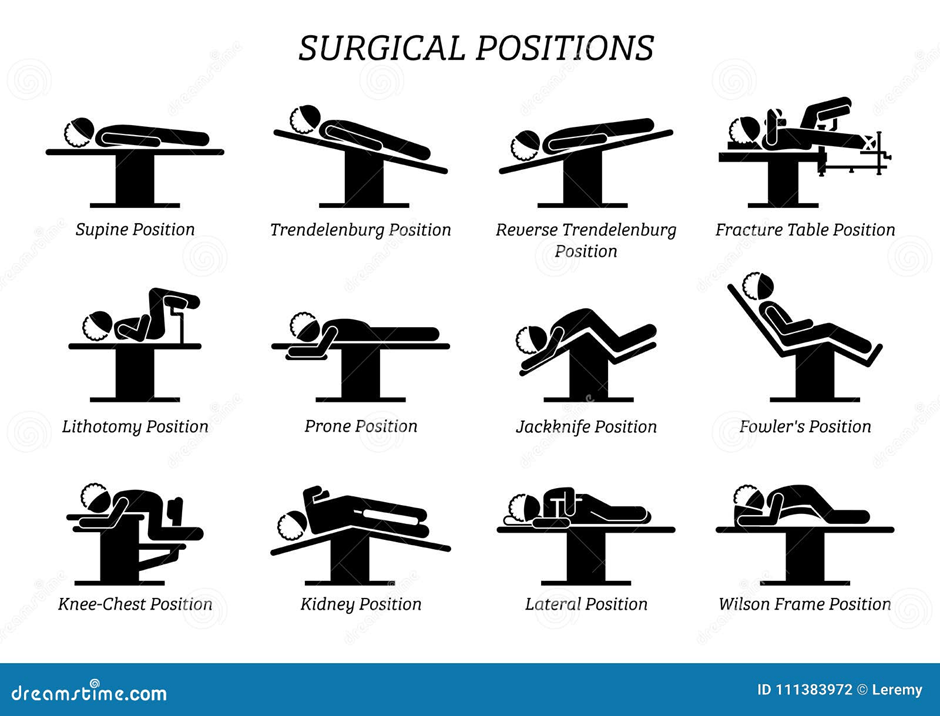 SURGICAL POSITIONS

Supine Position

Trendelenburg Position

Reverse Trendelenburg Position

Fracture Table Position

Lithotomy Position

Prone Position

Jackknife Position

Fowler's Position

Knee-Chest Position

Kidney Position

Lateral Position

Wilson Frame Position

dreamstime.com

ID 111383972 © Leremy