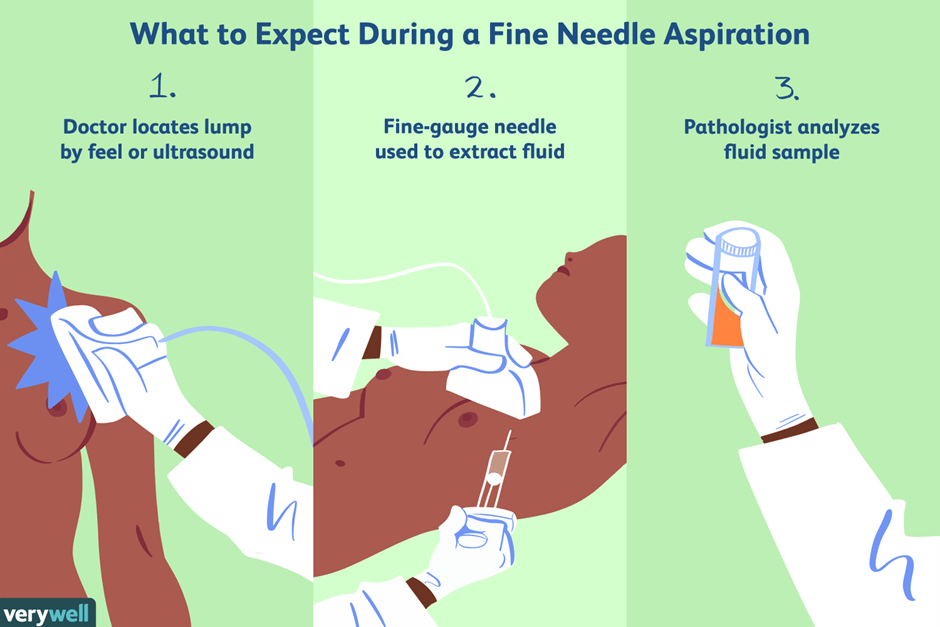 What to Expect During a Fine Needle Aspiration

1.
Doctor locates lump by feel or ultrasound

2.
Fine-gauge needle used to extract fluid

3.
Pathologist analyzes fluid sample

verywell